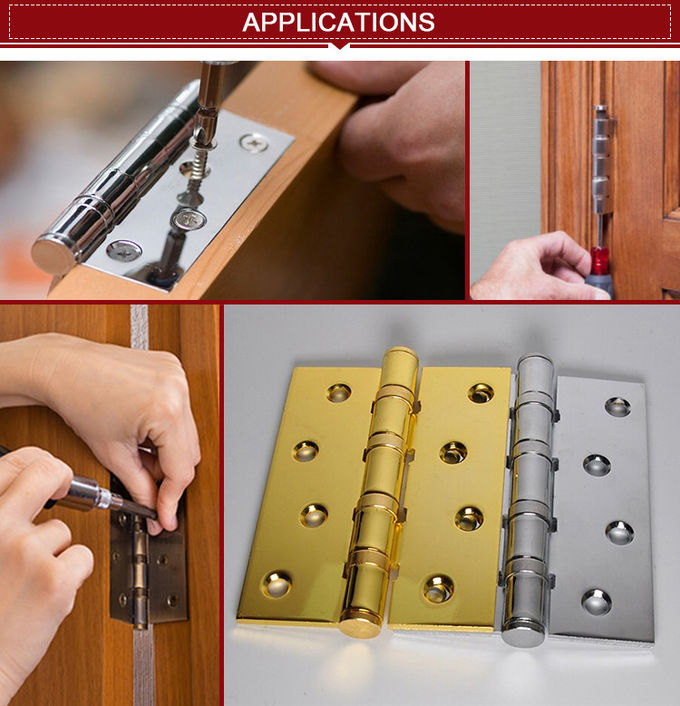 APPLICATIONS